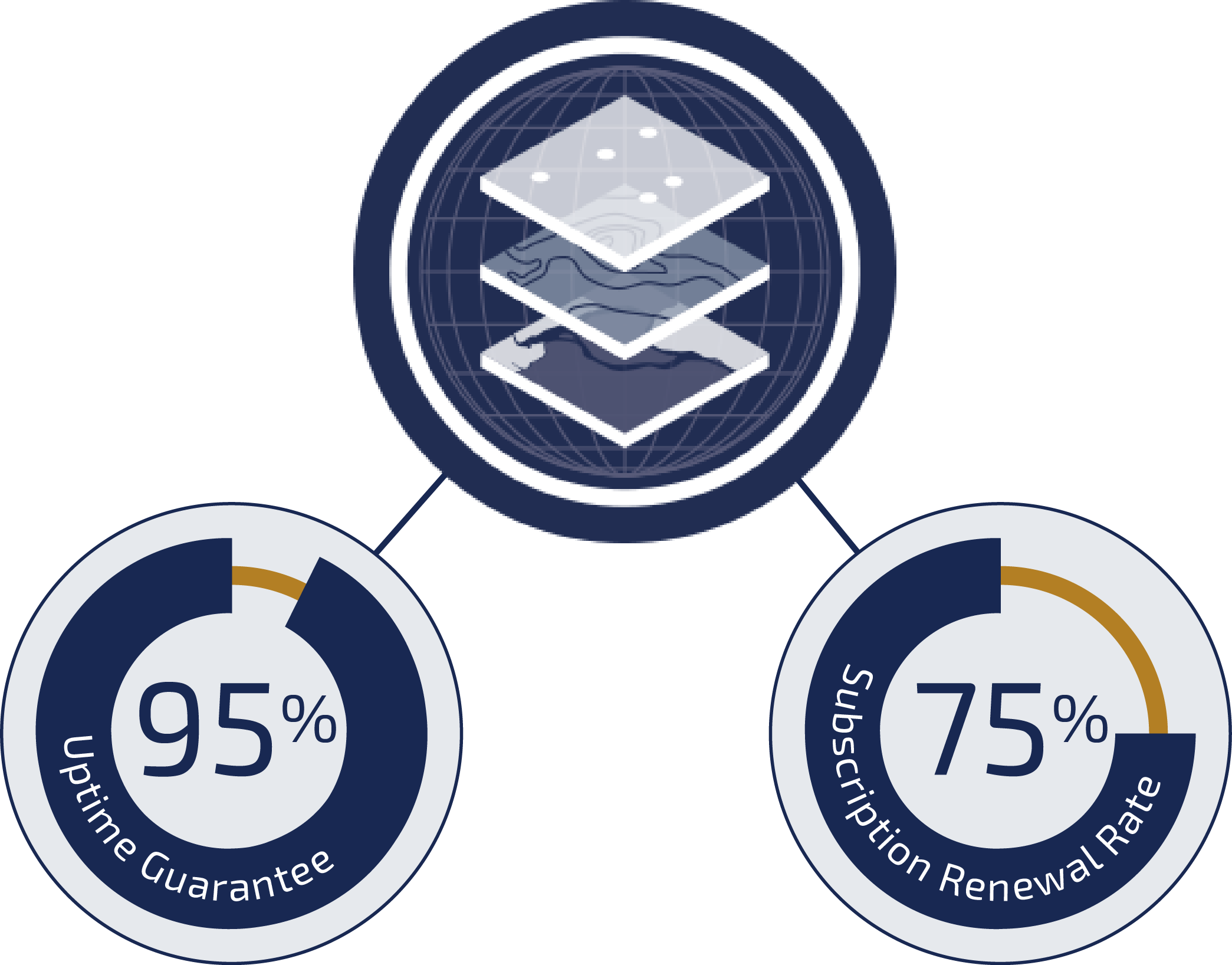 95%
Uptime Guarantee

75%
Subscription Renewal Rate