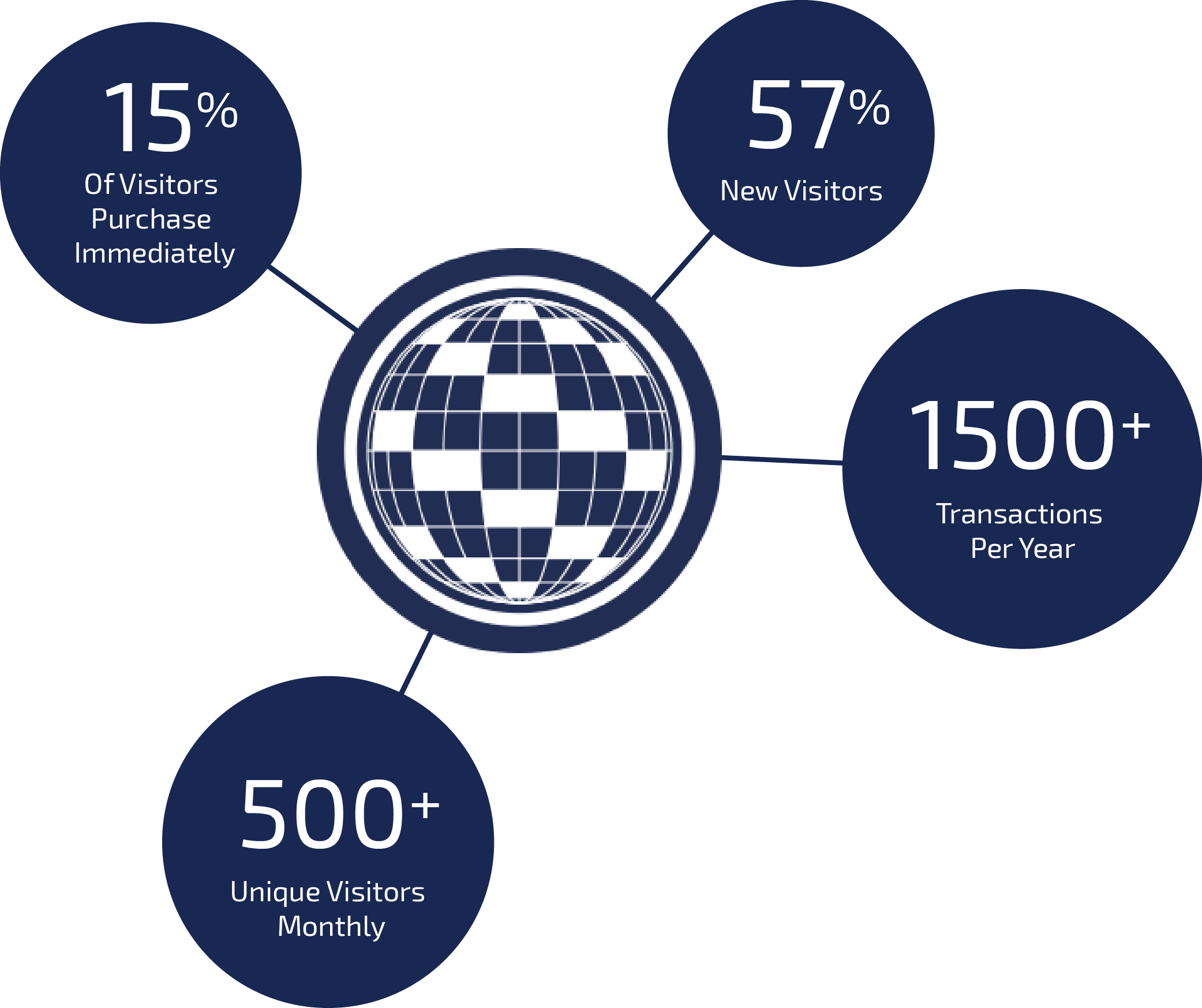 15%
Of Visitors Purchase Immediately

57%
New Visitors

1500+
Transactions Per Year

500+
Unique Visitors Monthly