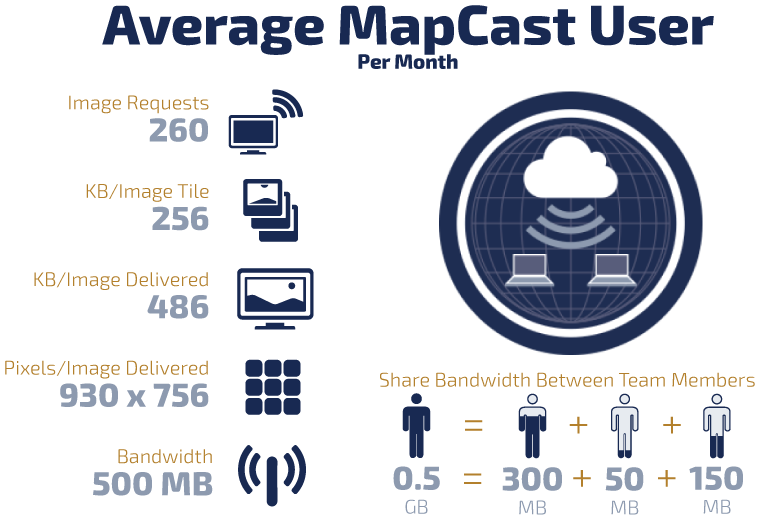 Average MapCast User
Per Month

Image Requests
260

KB/Image Tile
256

KB/Image Delivered
486

Pixels/Image Delivered
930 x 756

Bandwidth
500 MB

Share Bandwidth Between Team Members
= + +
0.5 GB = 300 MB + 50 MB + 150 MB